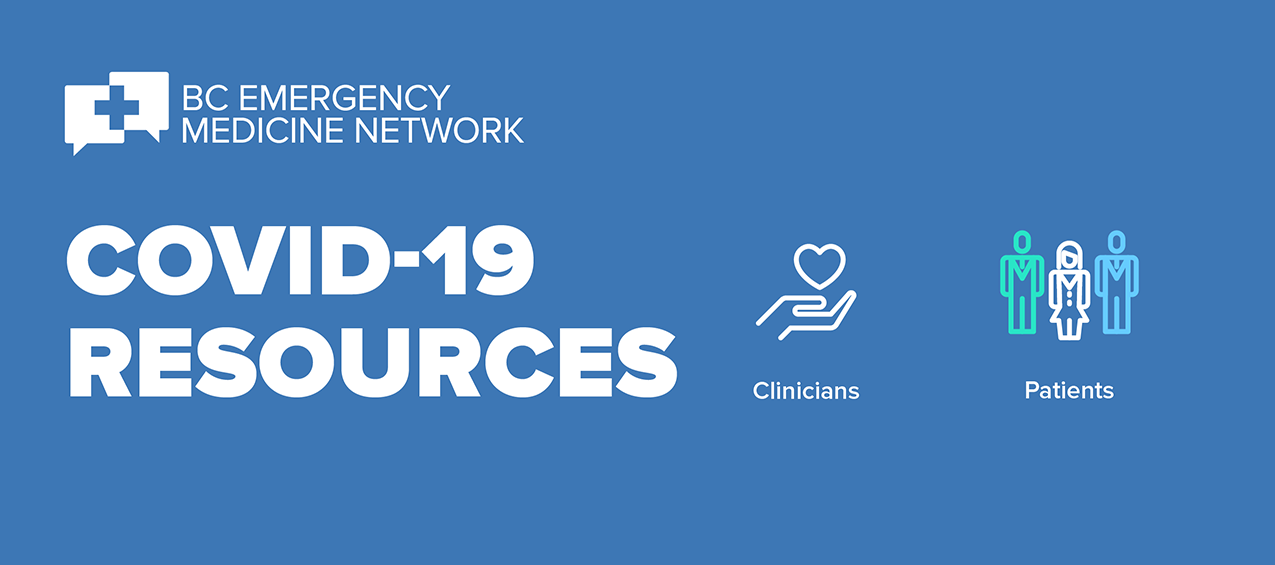 BC EMERGENCY MEDICINE NETWORK

COVID-19 RESOURCES

Clinicians

Patients